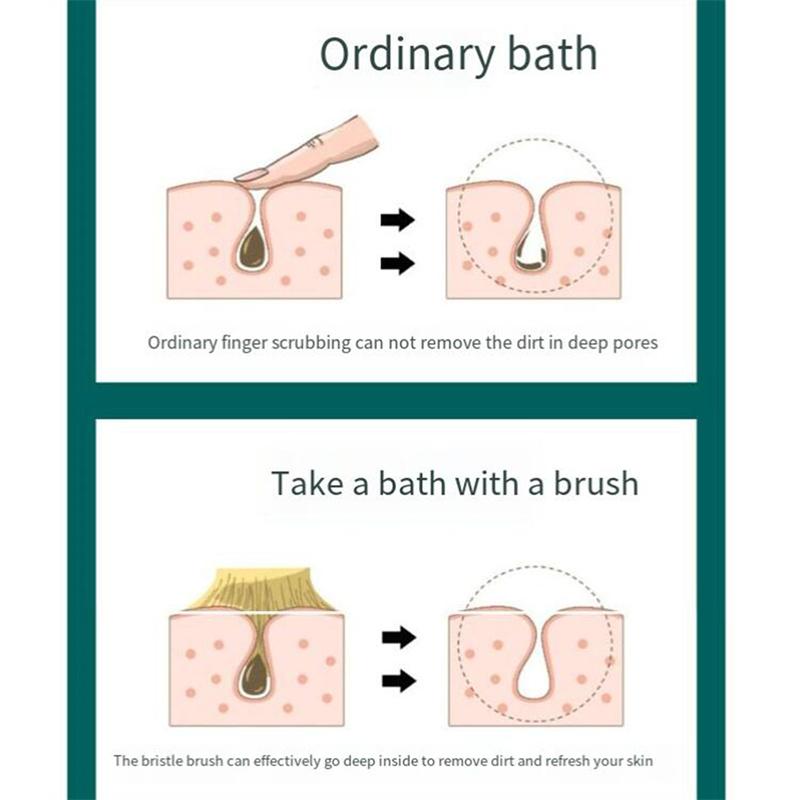 Ordinary bath

Ordinary finger scrubbing can not remove the dirt in deep pores

Take a bath with a brush

The bristle brush can effectively go deep inside to remove dirt and refresh your skin