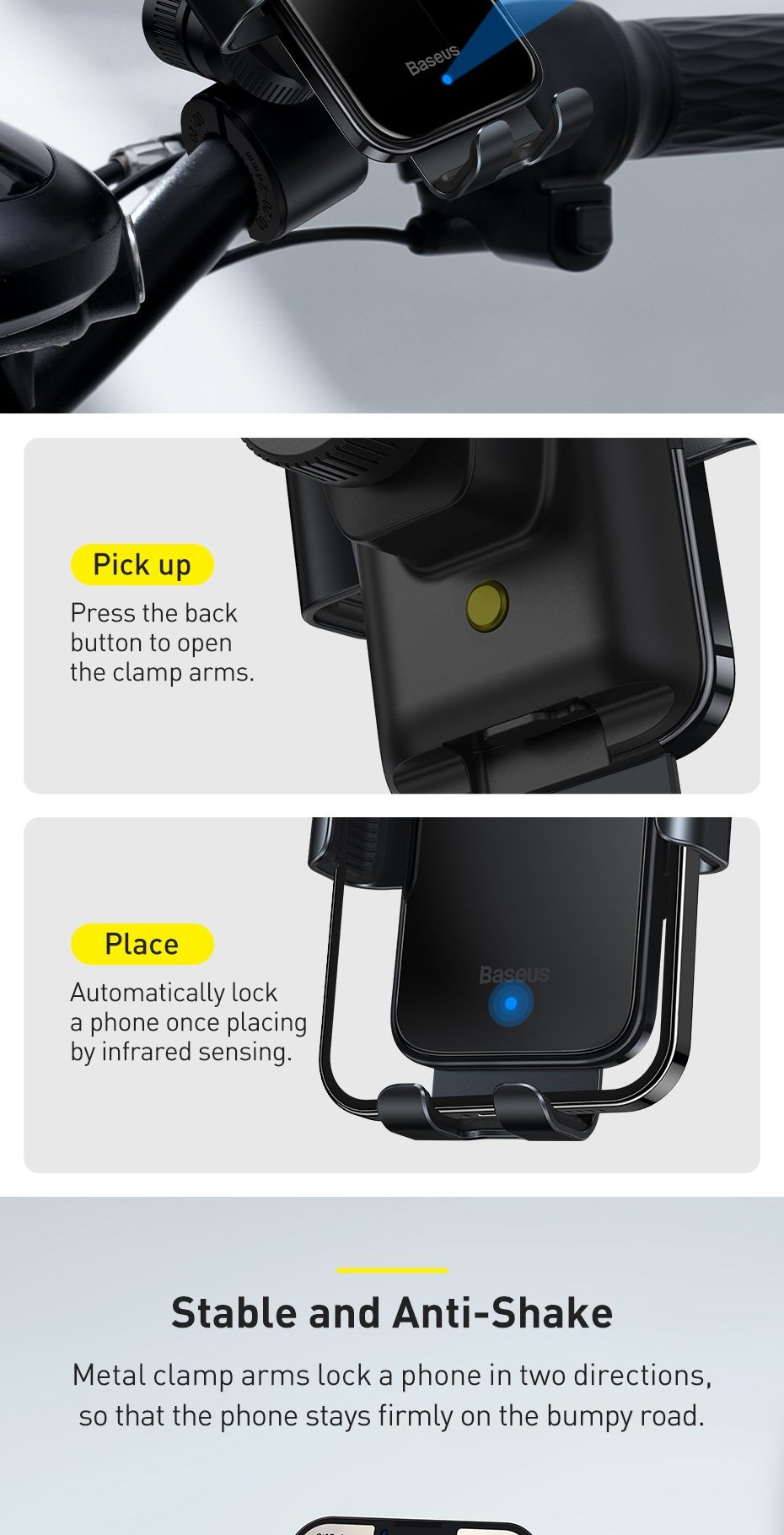 Baseus

Pick up

Press the back button to open the clamp arms.

Place

Automatically lock a phone once placing by infrared sensing.

Baseus

Stable and Anti-Shake

Metal clamp arms lock a phone in two directions, so that the phone stays firmly on the bumpy road.