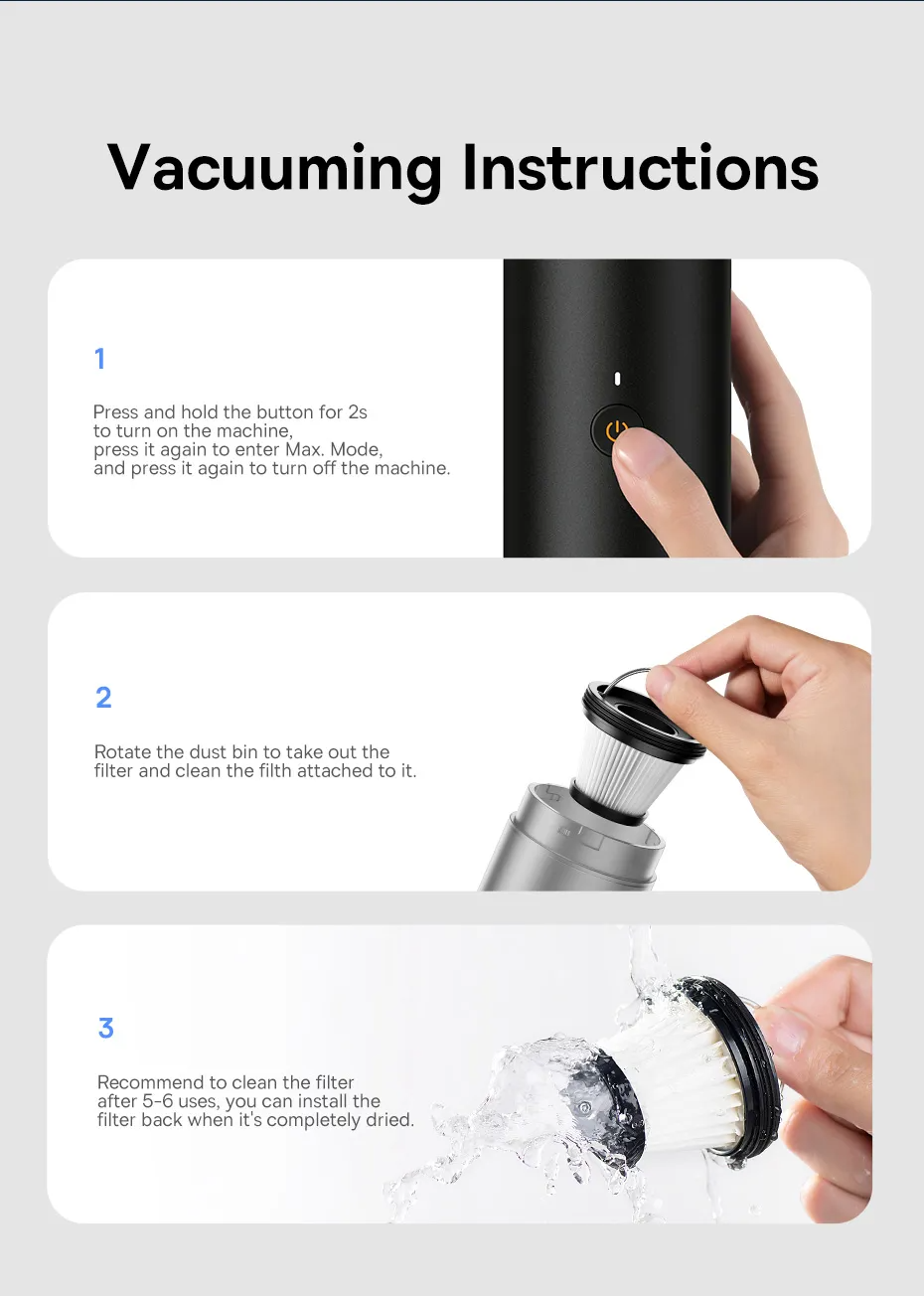 Vacuuming Instructions

1

Press and hold the button for 2s to turn on the machine, press it again to enter Max. Mode, and press it again to turn off the machine.

2

Rotate the dust bin to take out the filter and clean the filth attached to it.

3

Recommend to clean the filter after 5-6 uses, you can install the filter back when it's completely dried.