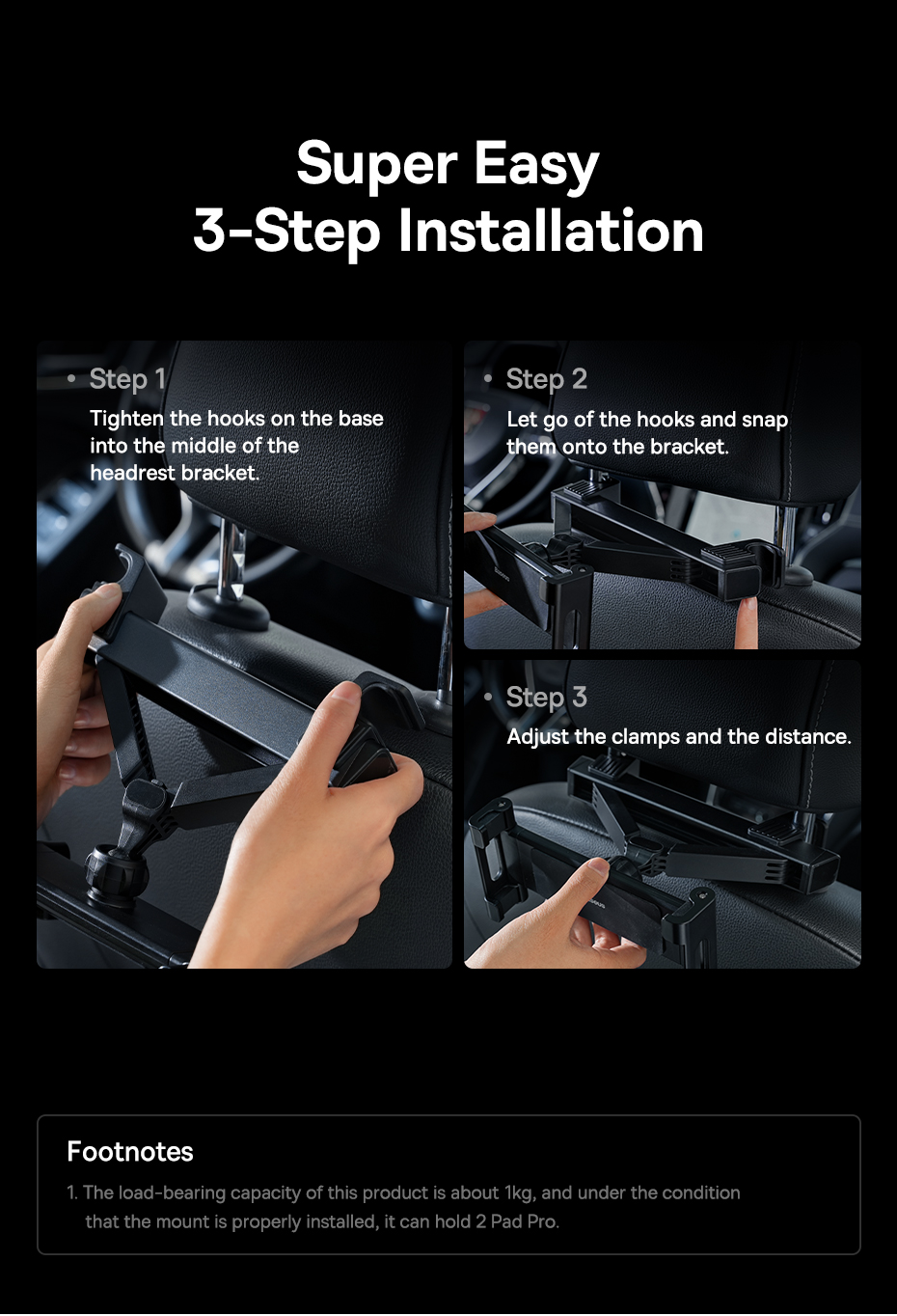 Super Easy
3-Step Installation

• Step 1
Tighten the hooks on the base into the middle of the headrest bracket.

• Step 2
Let go of the hooks and snap them onto the bracket.

• Step 3
Adjust the clamps and the distance.

Footnotes
1. The load-bearing capacity of this product is about 1kg, and under the condition that the mount is properly installed, it can hold 2 Pad Pro.