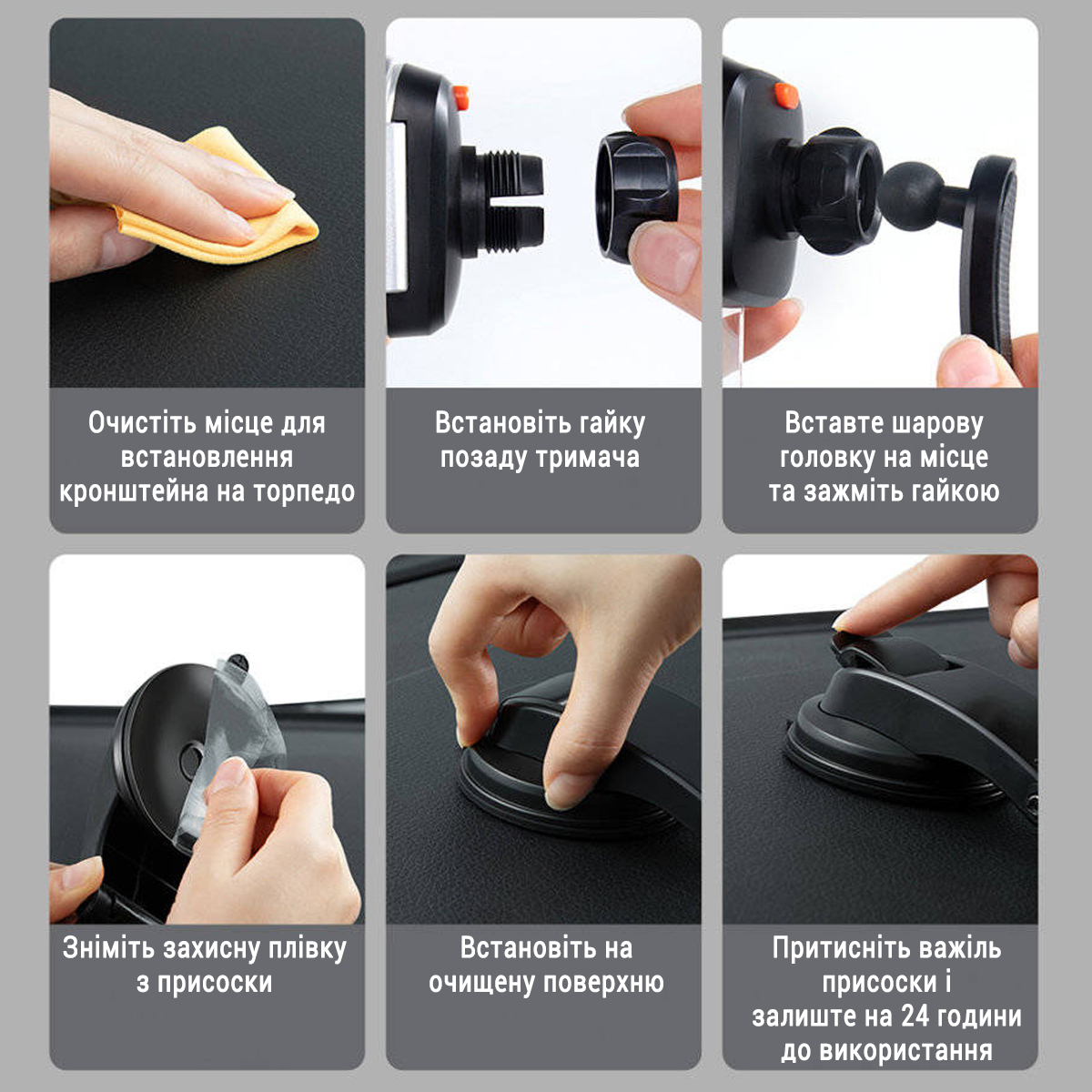 Очистіть місце для встановлення кронштейна на торпедо

Встановіть гайку позаду тримача

Вставте шарову головку на місце та зажміть гайкою

Зніміть захисну плівку з присоски

Встановіть на очищену поверхню

Притисніть важіль присоски і залиште на 24 години до використання