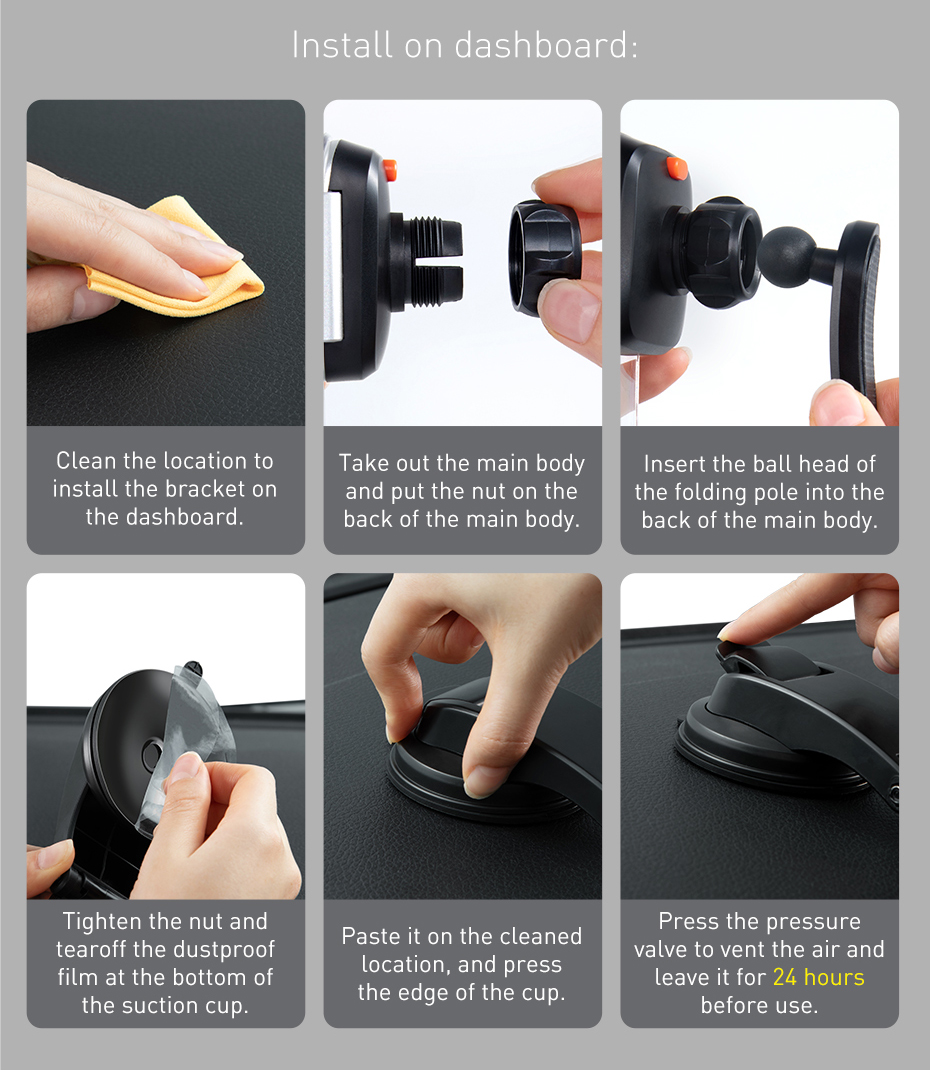 Install on dashboard:

Clean the location to install the bracket on the dashboard.

Take out the main body and put the nut on the back of the main body.

Insert the ball head of the folding pole into the back of the main body.

Tighten the nut and tearoff the dustproof film at the bottom of the suction cup.

Paste it on the cleaned location, and press the edge of the cup.

Press the pressure valve to vent the air and leave it for 24 hours before use.