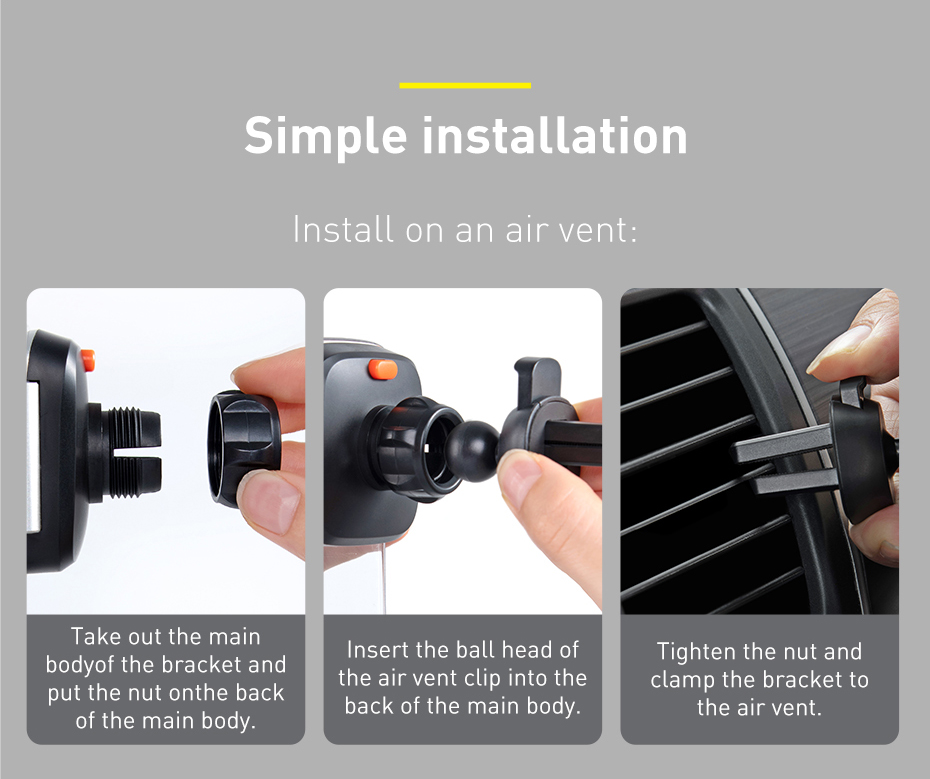 Simple installation

Install on an air vent:

Take out the main bodyof the bracket and put the nut onthe back of the main body.

Insert the ball head of the air vent clip into the back of the main body.

Tighten the nut and clamp the bracket to the air vent.